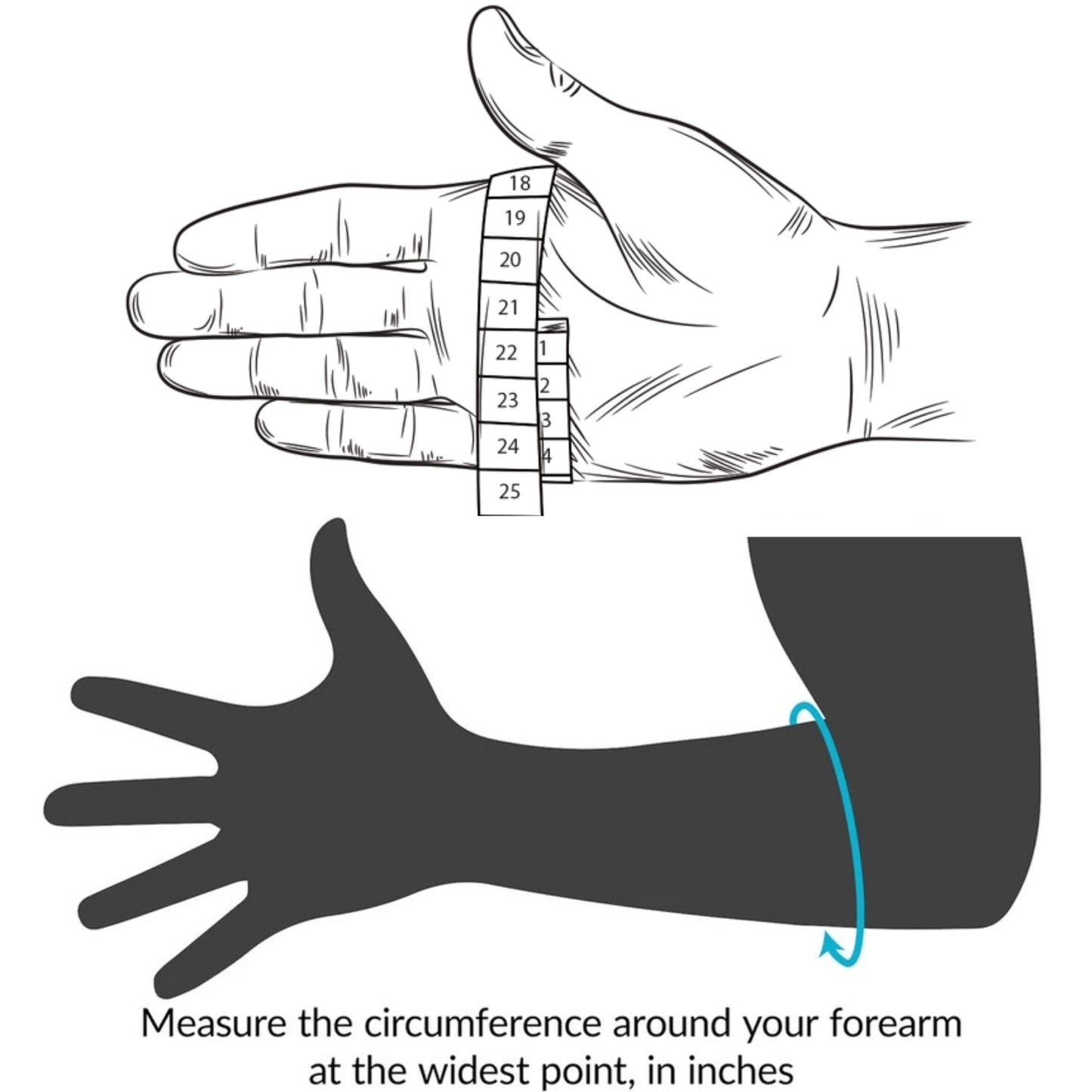 18
19
20
21
22
23
24
25
1
2
3
4

Measure the circumference around your forearm at the widest point, in inches